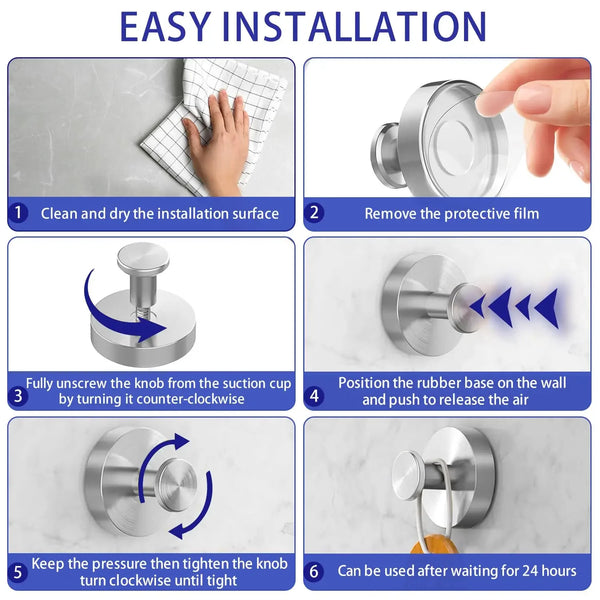 EASY INSTALLATION

1 Clean and dry the installation surface

2 Remove the protective film

3 Fully unscrew the knob from the suction cup by turning it counter-clockwise

4 Position the rubber base on the wall and push to release the air

5 Keep the pressure then tighten the knob turn clockwise until tight

6 Can be used after waiting for 24 hours