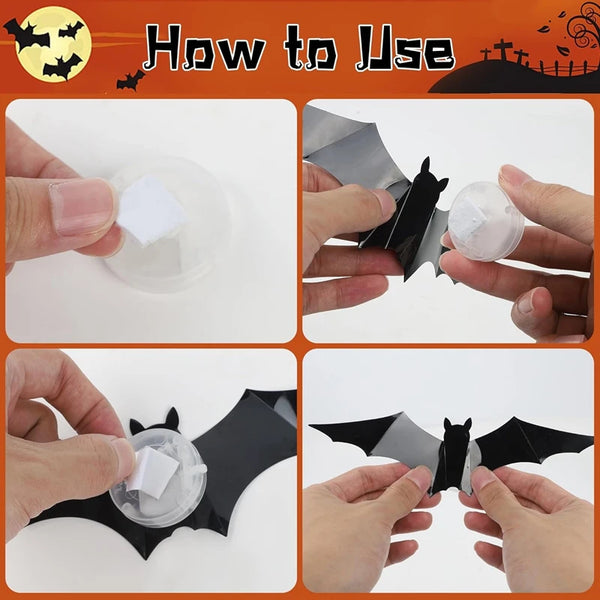 How to Use